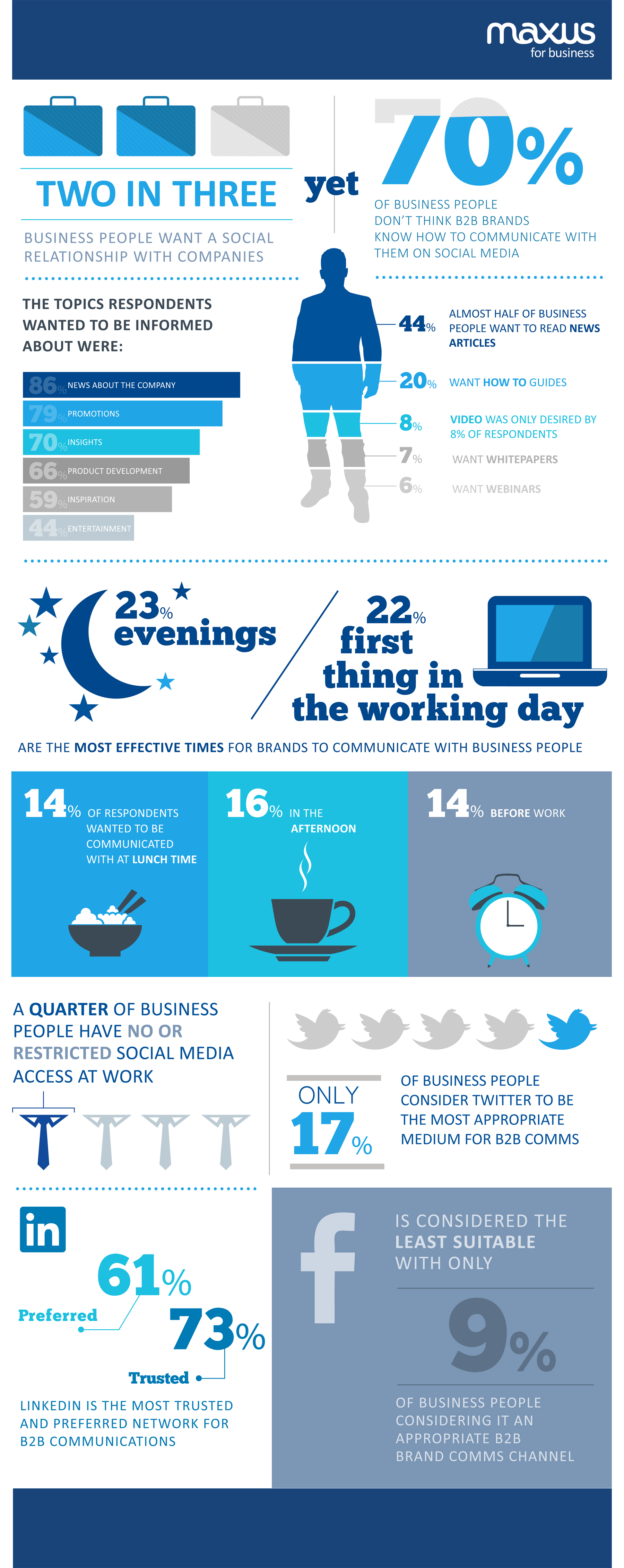 maxus
for business

TWO IN THREE

BUSINESS PEOPLE WANT A SOCIAL RELATIONSHIP WITH COMPANIES

yet

70%

OF BUSINESS PEOPLE DON'T THINK B2B BRANDS KNOW HOW TO COMMUNICATE WITH THEM ON SOCIAL MEDIA

THE TOPICS RESPONDENTS WANTED TO BE INFORMED ABOUT WERE:

86% NEWS ABOUT THE COMPANY
79% PROMOTIONS
70% INSIGHTS
66% PRODUCT DEVELOPMENT
59% INSPIRATION
44% ENTERTAINMENT

44% ALMOST HALF OF BUSINESS PEOPLE WANT TO READ NEWS ARTICLES
20% WANT HOW TO GUIDES
8% VIDEO WAS ONLY DESIRED BY 8% OF RESPONDENTS
7% WANT WHITEPAPERS
6% WANT WEBINARS

23% evenings

22% first thing in the working day

ARE THE MOST EFFECTIVE TIMES FOR BRANDS TO COMMUNICATE WITH BUSINESS PEOPLE

14% OF RESPONDENTS WANTED TO BE COMMUNICATED WITH AT LUNCH TIME

16% IN THE AFTERNOON

14% BEFORE WORK

A QUARTER OF BUSINESS PEOPLE HAVE NO OR RESTRICTED SOCIAL MEDIA ACCESS AT WORK

ONLY 17% OF BUSINESS PEOPLE CONSIDER TWITTER TO BE THE MOST APPROPRIATE MEDIUM FOR B2B COMMS

in

61% Preferred

73% Trusted

LINKEDIN IS THE MOST TRUSTED AND PREFERRED NETWORK FOR B2B COMMUNICATIONS

f

IS CONSIDERED THE LEAST SUITABLE WITH ONLY

9%

OF BUSINESS PEOPLE CONSIDERING IT AN APPROPRIATE B2B BRAND COMMS CHANNEL