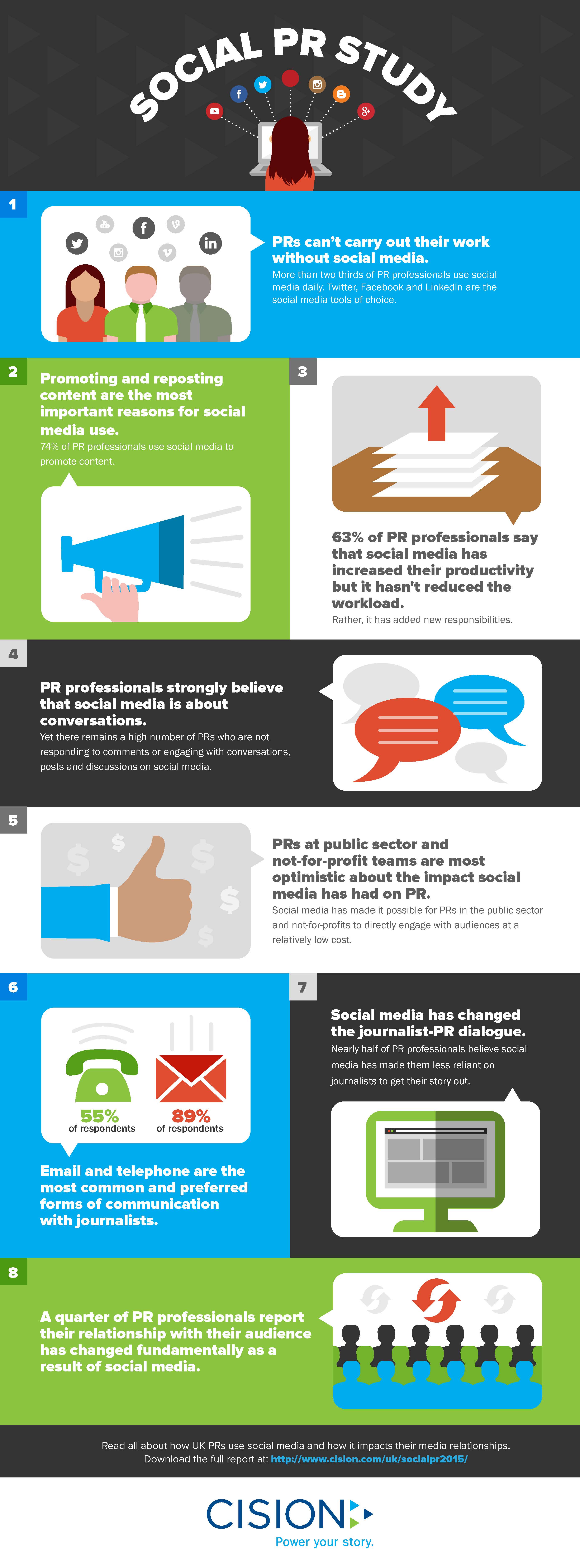 SOCIAL PR STUDY

1

PRs can't carry out their work without social media.

More than two thirds of PR professionals use social media daily. Twitter, Facebook and LinkedIn are the social media tools of choice.

2

Promoting and reposting content are the most important reasons for social media use.

74% of PR professionals use social media to promote content.

3

63% of PR professionals say that social media has increased their productivity but it hasn't reduced the workload.

Rather, it has added new responsibilities.

4

PR professionals strongly believe that social media is about conversations.

Yet there remains a high number of PRs who are not responding to comments or engaging with conversations, posts and discussions on social media.

5

PRs at public sector and not-for-profit teams are most optimistic about the impact social media has had on PR.

Social media has made it possible for PRs in the public sector and not-for-profits to directly engage with audiences at a relatively low cost.

6

55% of respondents

89% of respondents

Email and telephone are the most common and preferred forms of communication with journalists.

7

Social media has changed the journalist-PR dialogue.

Nearly half of PR professionals believe social media has made them less reliant on journalists to get their story out.

8

A quarter of PR professionals report their relationship with their audience has changed fundamentally as a result of social media.

Read all about how UK PRs use social media and how it impacts their media relationships.
Download the full report at: http://www.cision.com/uk/socialpr2015/

CISION

Power your story.